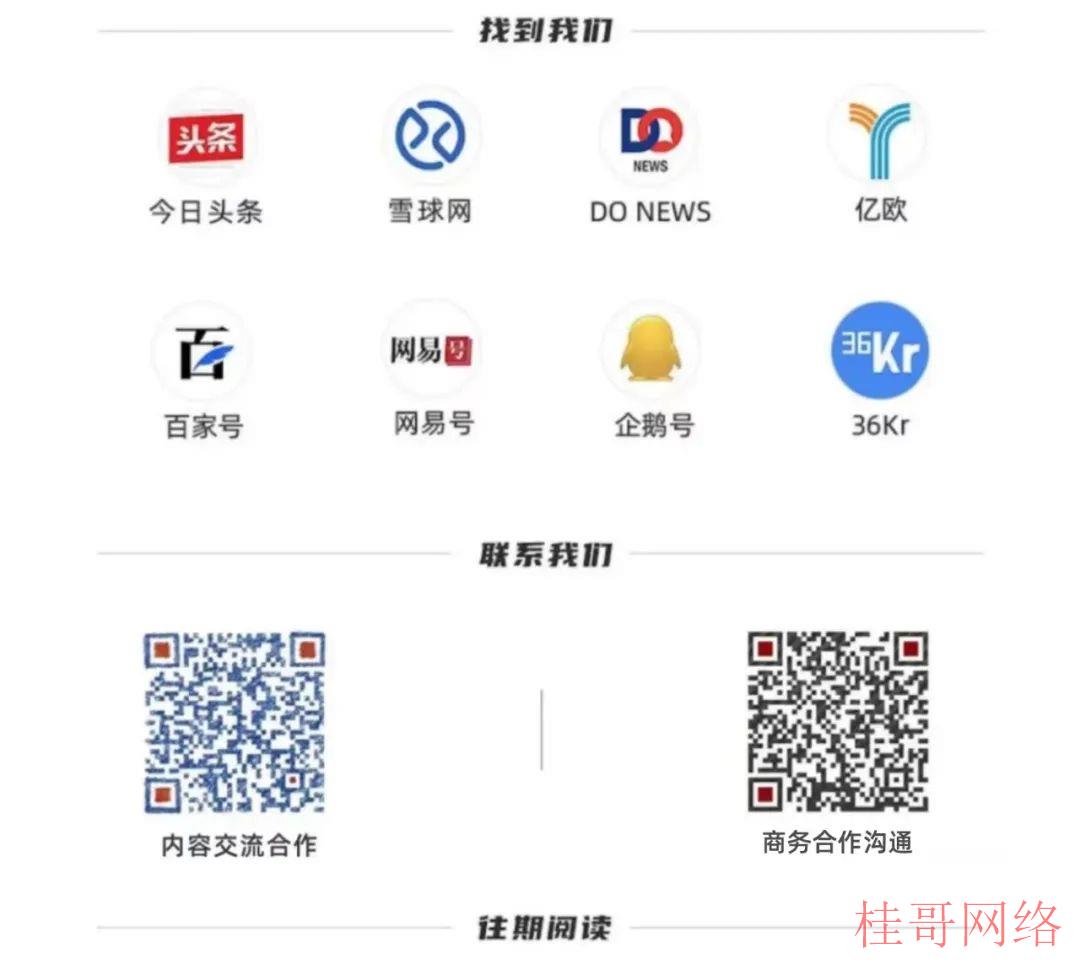 找到我们

头条
今日头条

雪球网

DO
NEWS
DO NEWS

亿欧

百
百家号

网易号
网易号

企鹅号

36Kr
36Kr

联系我们

内容交流合作

商务合作沟通

往期阅读

桂哥网络